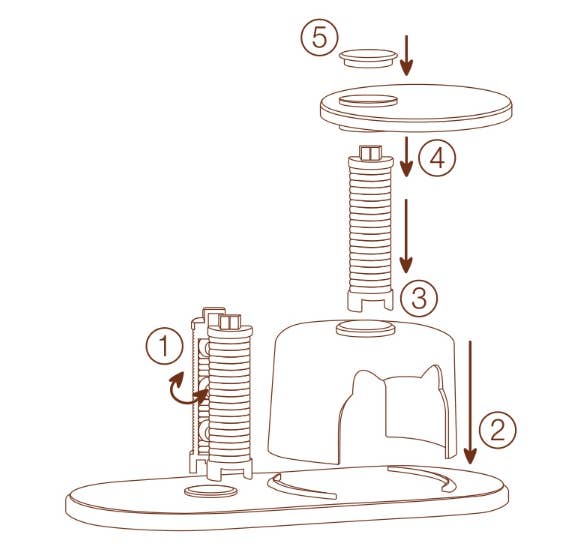 5
4
3
1
2