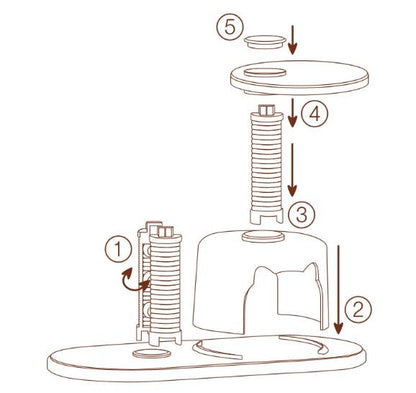 5
4
3
1
2