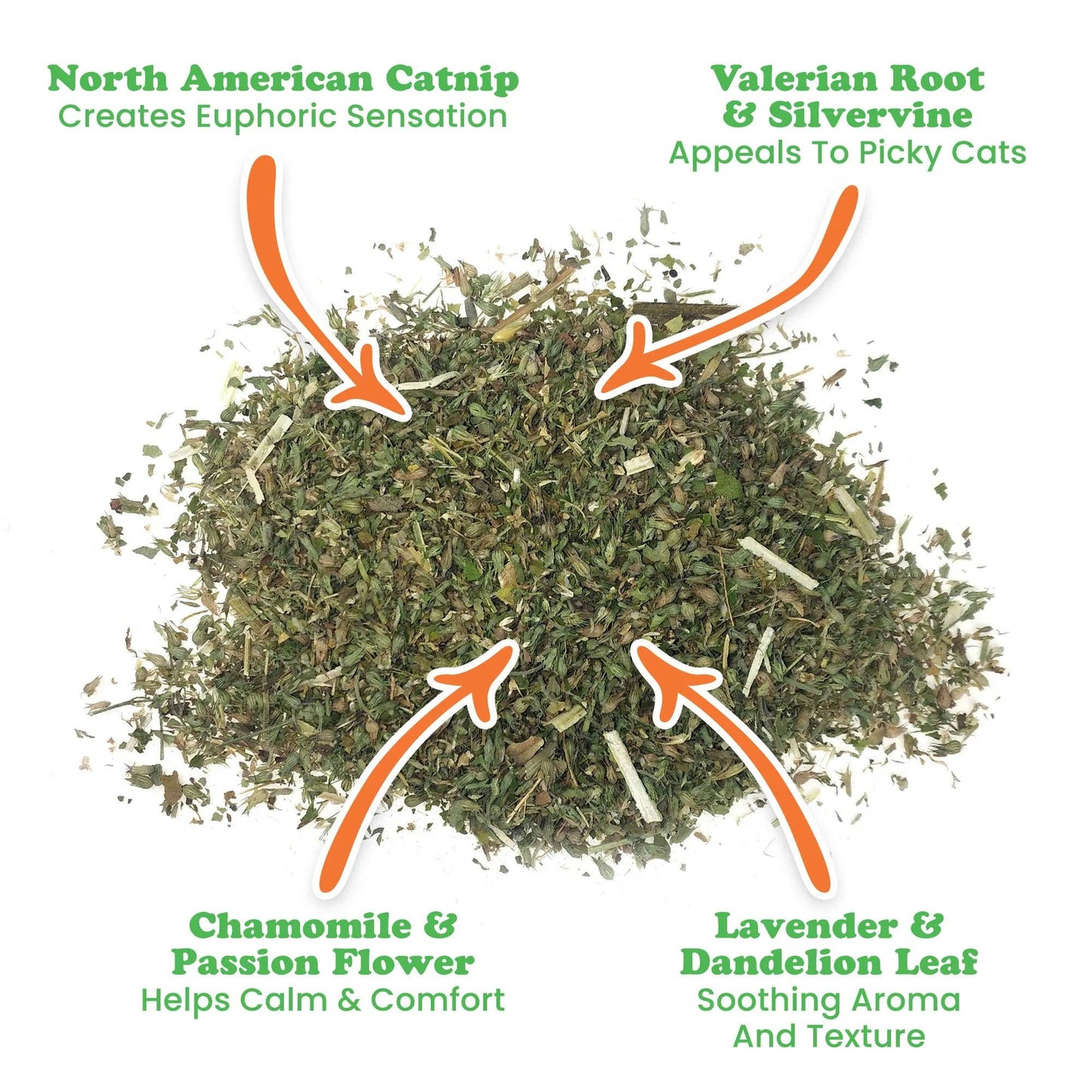 North American Catnip
Creates Euphoric Sensation

Valerian Root & Silvervine
Appeals To Picky Cats

Chamomile & Passion Flower
Helps Calm & Comfort

Lavender & Dandelion Leaf
Soothing Aroma And Texture