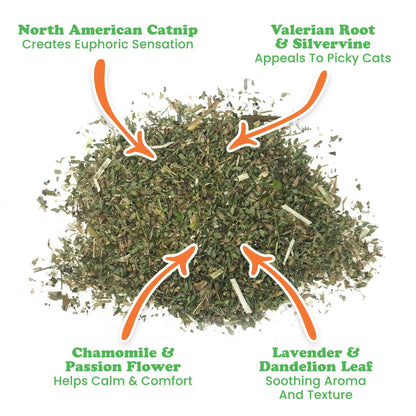 North American Catnip
Creates Euphoric Sensation

Valerian Root & Silvervine
Appeals To Picky Cats

Chamomile & Passion Flower
Helps Calm & Comfort

Lavender & Dandelion Leaf
Soothing Aroma And Texture