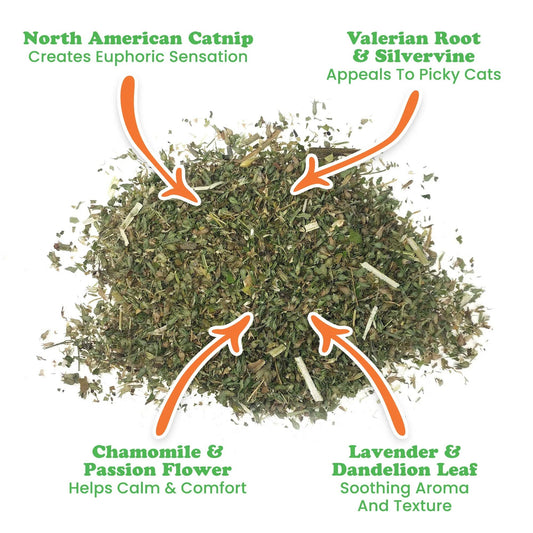 North American Catnip
Creates Euphoric Sensation

Valerian Root & Silvervine
Appeals To Picky Cats

Chamomile & Passion Flower
Helps Calm & Comfort

Lavender & Dandelion Leaf
Soothing Aroma And Texture